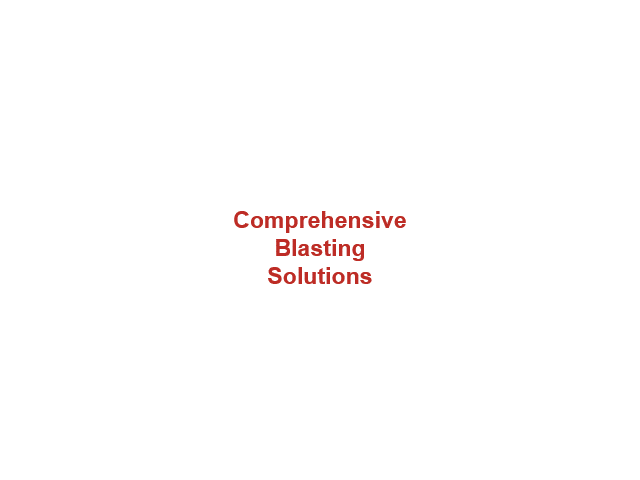 Comprehensive
Blasting
Solutions